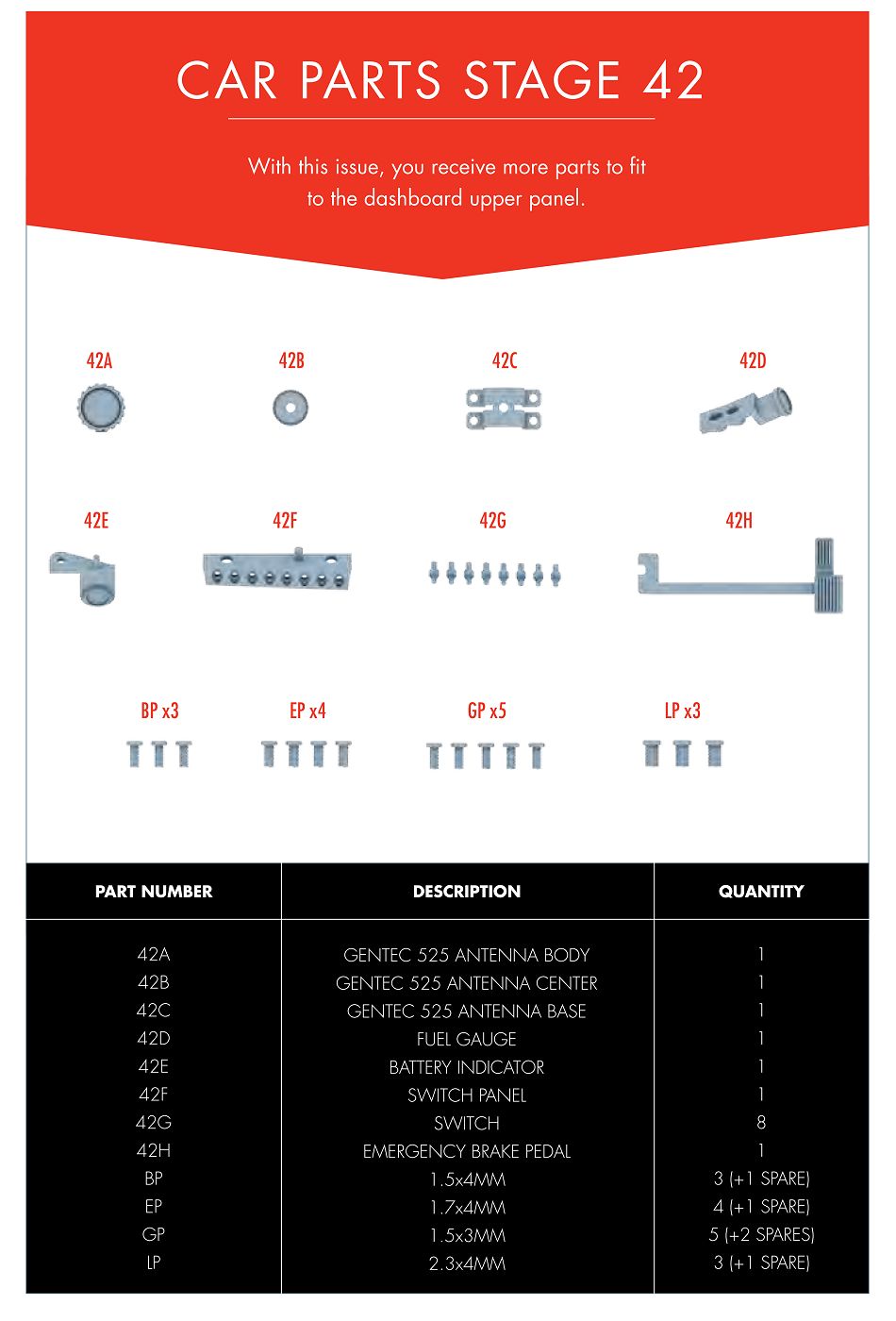 CAR PARTS STAGE 42

With this issue, you receive more parts to fit to the dashboard upper panel.

42A

42B

42C

42D

42E

42F

42G

42H

BP x3

EP x4

GP x5

LP x3

| PART NUMBER | DESCRIPTION | QUANTITY |
|---|---|---|
| 42A | GENTEC 525 ANTENNA BODY | 1 |
| 42B | GENTEC 525 ANTENNA CENTER | 1 |
| 42C | GENTEC 525 ANTENNA BASE | 1 |
| 42D | FUEL GAUGE | 1 |
| 42E | BATTERY INDICATOR | 1 |
| 42F | SWITCH PANEL | 1 |
| 42G | SWITCH | 8 |
| 42H | EMERGENCY BRAKE PEDAL | 1 |
| BP | 1.5x4MM | 3 (+1 SPARE) |
| EP | 1.7x4MM | 4 (+1 SPARE) |
| GP | 1.5x3MM | 5 (+2 SPARES) |
| LP | 2.3x4MM | 3 (+1 SPARE) |